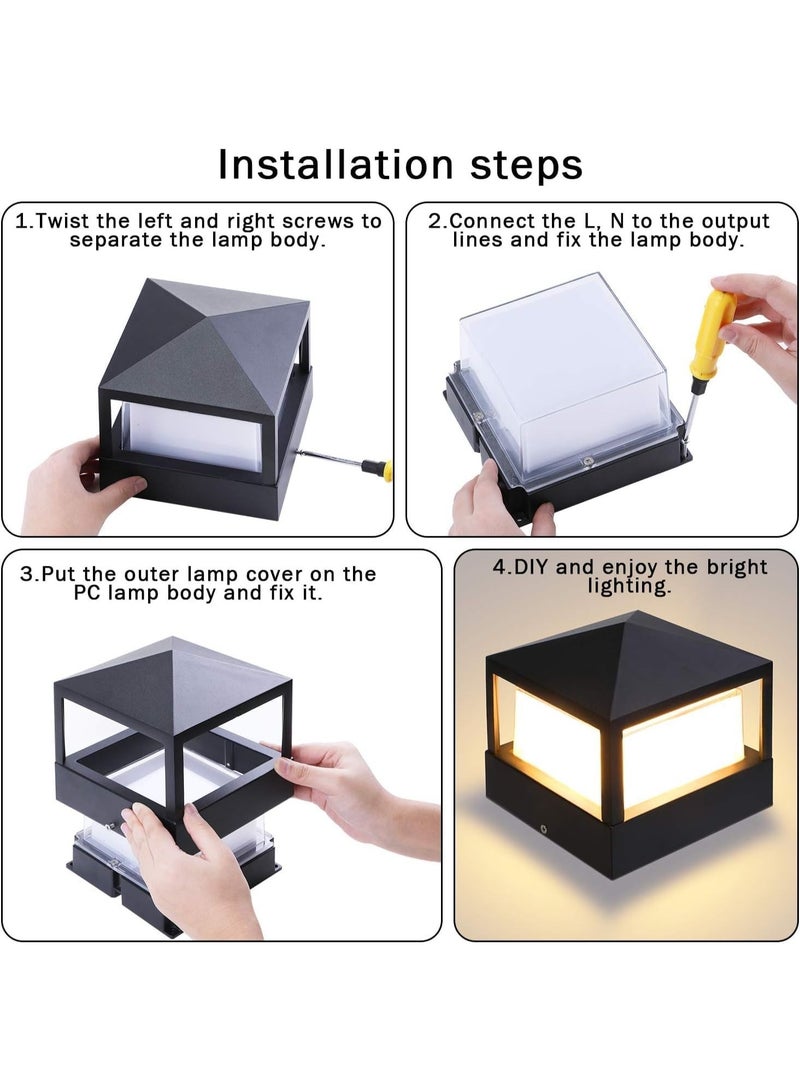 Installation steps

1.Twist the left and right screws to separate the lamp body.

2.Connect the L, N to the output lines and fix the lamp body.

3.Put the outer lamp cover on the PC lamp body and fix it.

4.DIY and enjoy the bright lighting.